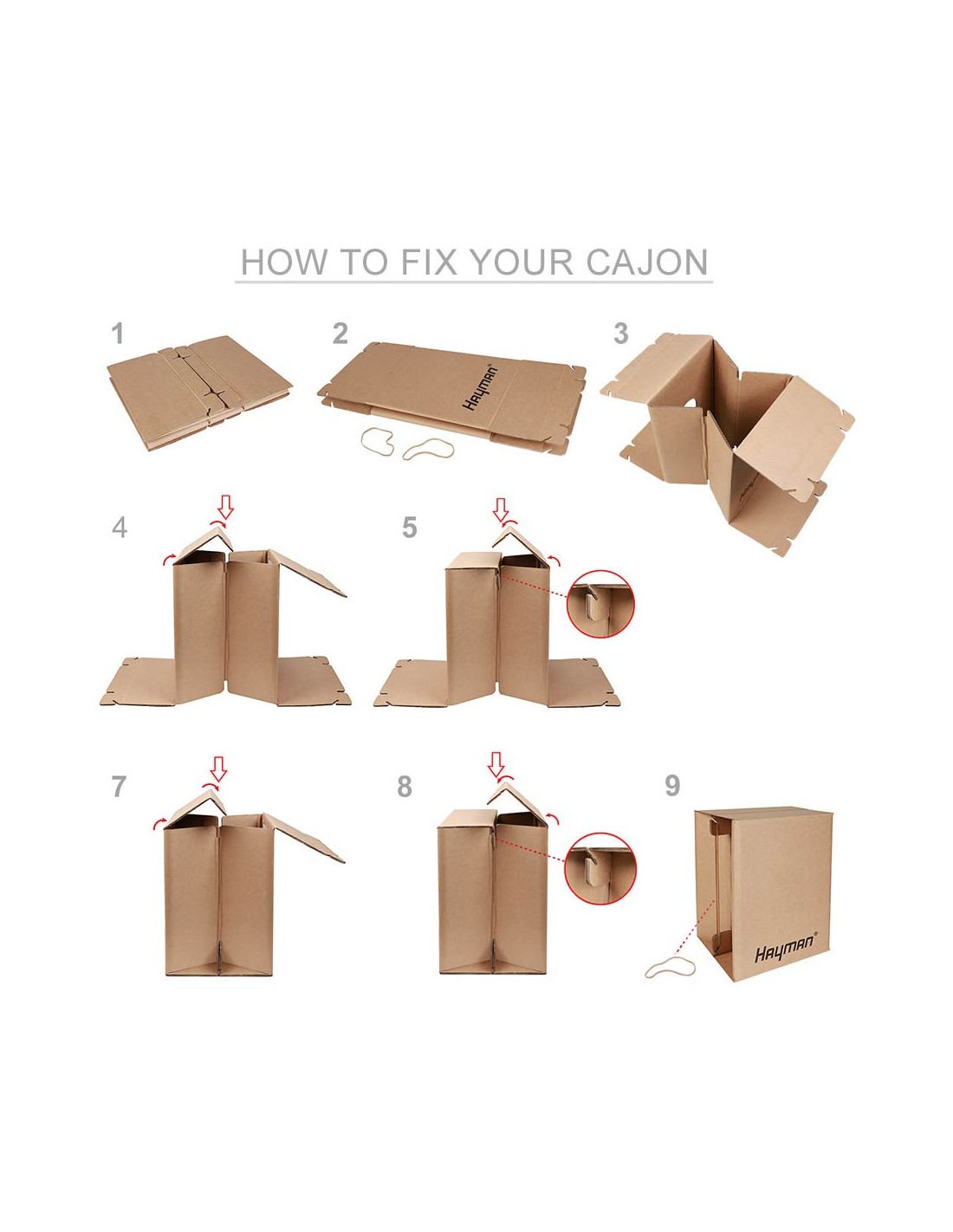 HOW TO FIX YOUR CAJON

1

2

Hayman®

3

4

5

7

8

9

Hayman®