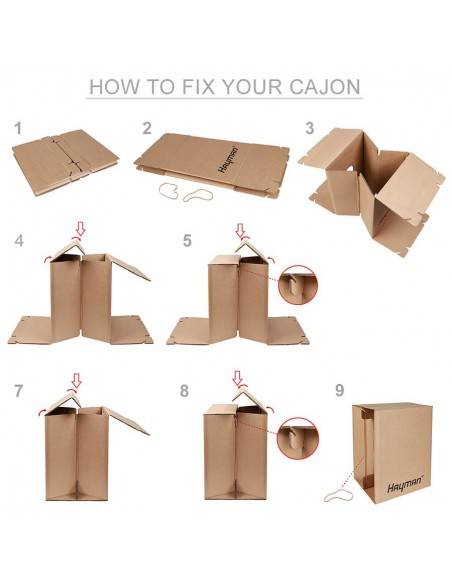 HOW TO FIX YOUR CAJON

1

2

Hayman

3

4

5

7

8

9

Hayman