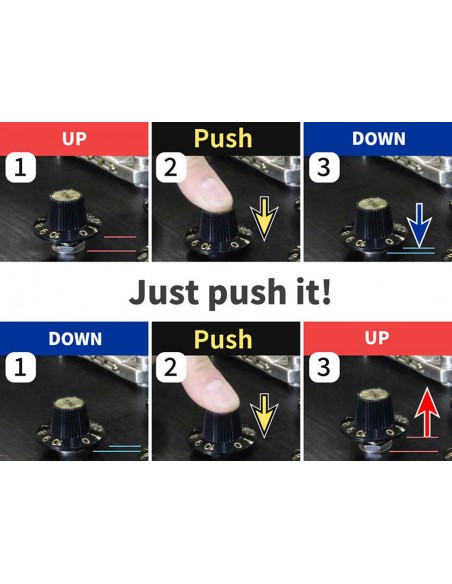 UP
1

Push
2

DOWN
3

Just push it!

DOWN
1

Push
2

UP
3